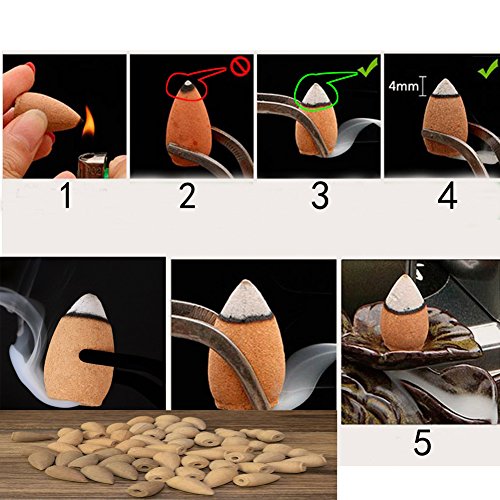 4mm

1

2

3

4

5