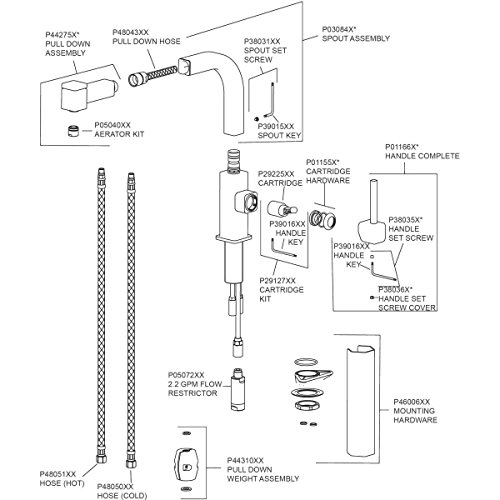 P44275X*
PULL DOWN
ASSEMBLY

P48043XX
PULL DOWN HOSE

P03084X*
SPOUT ASSEMBLY

P38031XX
SPOUT SET
SCREW

P05040XX
AERATOR KIT

P39015XX
SPOUT KEY

P01166X*
HANDLE COMPLETE

P01155X*
CARTRIDGE
HARDWARE

P29225XX
CARTRIDGE

P39016XX
HANDLE
KEY

P38035X*
HANDLE
SET SCREW

P39016XX
HANDLE
KEY

P29127XX
CARTRIDGE
KIT

P38036X*
HANDLE SET
SCREW COVER

P05072XX
2.2 GPM FLOW
RESTRICTOR

P46006XX
MOUNTING
HARDWARE

P44310XX
PULL DOWN
WEIGHT ASSEMBLY

P48051XX
HOSE (HOT)

P48050XX
HOSE (COLD)