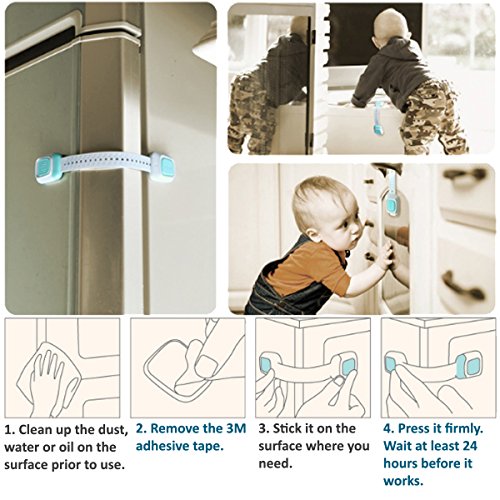 1. Clean up the dust, water or oil on the surface prior to use.

2. Remove the 3M adhesive tape.

3. Stick it on the surface where you need.

4. Press it firmly. Wait at least 24 hours before it works.