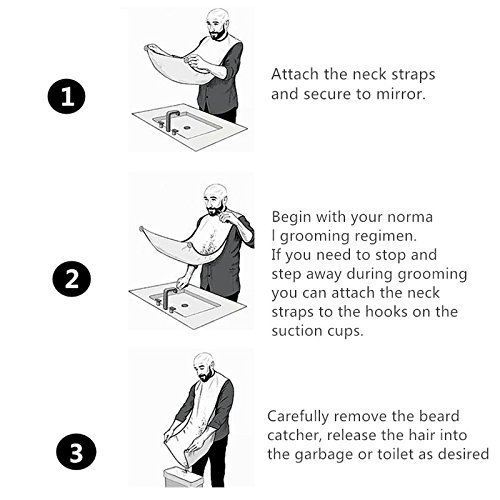 1

Attach the neck straps and secure to mirror.

2

Begin with your norma l grooming regimen. If you need to stop and step away during grooming you can attach the neck straps to the hooks on the suction cups.

3

Carefully remove the beard catcher, release the hair into the garbage or toilet as desired