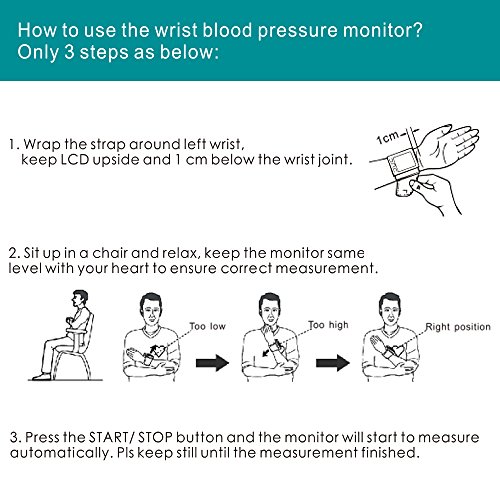 How to use the wrist blood pressure monitor?
Only 3 steps as below:

1. Wrap the strap around left wrist, keep LCD upside and 1 cm below the wrist joint.

1cm

2. Sit up in a chair and relax, keep the monitor same level with your heart to ensure correct measurement.

Too low

Too high

Right position

3. Press the START/ STOP button and the monitor will start to measure automatically. Pls keep still until the measurement finished.