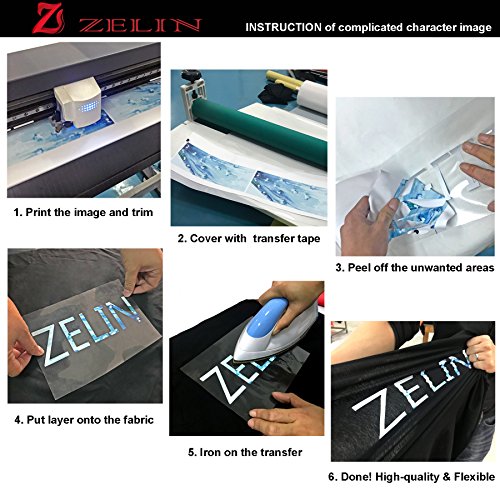 ZELIN

INSTRUCTION of complicated character image

1. Print the image and trim

2. Cover with transfer tape

3. Peel off the unwanted areas

ZELIN

4. Put layer onto the fabric

ZELIN

5. Iron on the transfer

ZELIN

6. Done! High-quality & Flexible