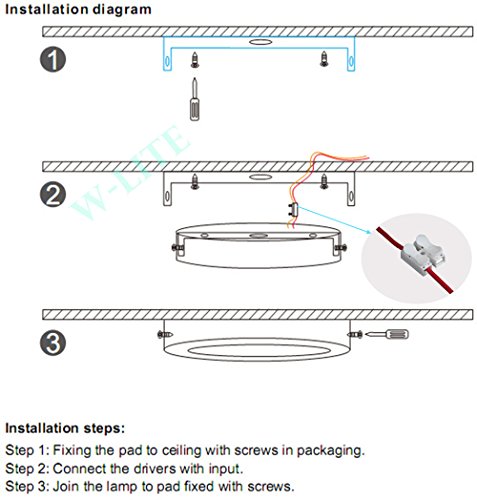 Installation diagram

1

W-LITE

2

3

Installation steps:

Step 1: Fixing the pad to ceiling with screws in packaging.
Step 2: Connect the drivers with input.
Step 3: Join the lamp to pad fixed with screws.