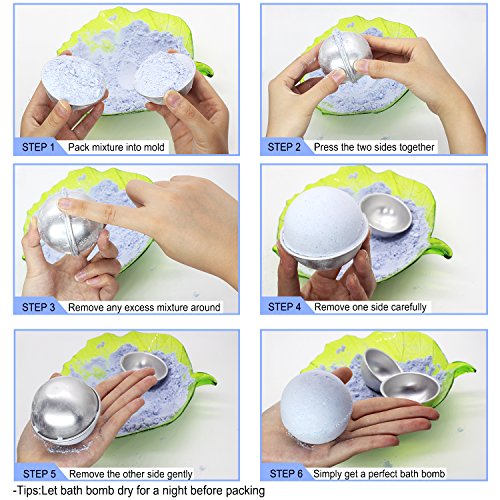 STEP 1 Pack mixture into mold

STEP 2 Press the two sides together

STEP 3 Remove any excess mixture around

STEP 4 Remove one side carefully

STEP 5 Remove the other side gently

STEP 6 Simply get a perfect bath bomb

-Tips:Let bath bomb dry for a night before packing