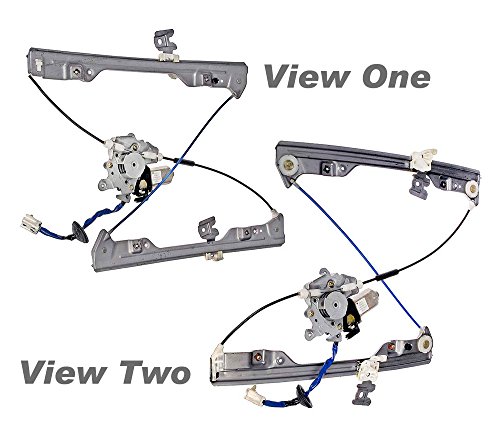 View One

View Two