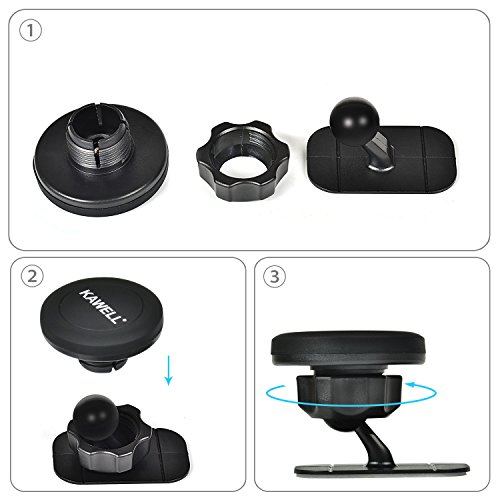 ①

②

KAWELL

③