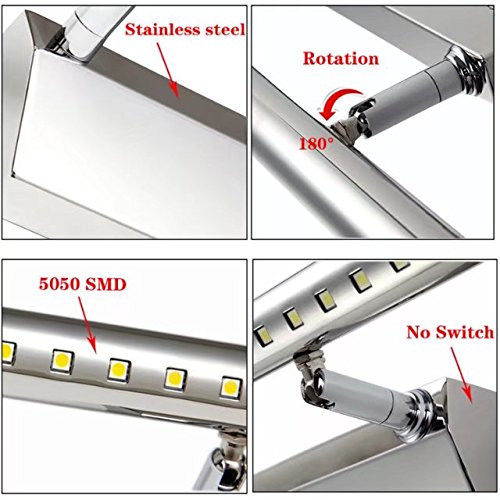 Stainless steel

Rotation

180°

5050 SMD

No Switch