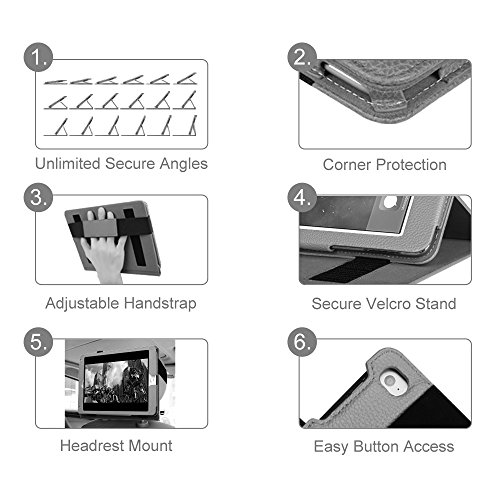 1.

Unlimited Secure Angles

2.

Corner Protection

3.

Adjustable Handstrap

4.

Secure Velcro Stand

5.

Headrest Mount

6.

Easy Button Access