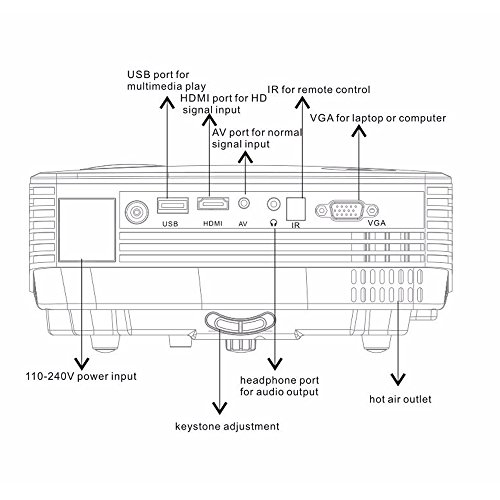 USB port for multimedia play

HDMI port for HD signal input

IR for remote control

VGA for laptop or computer

AV port for normal signal input

USB

HDMI

AV

IR

VGA

110-240V power input

headphone port for audio output

hot air outlet

keystone adjustment