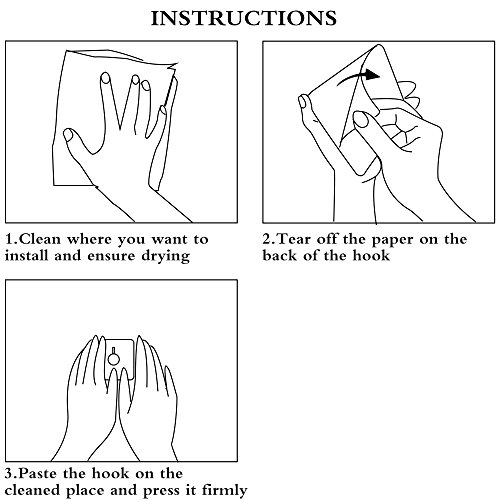 INSTRUCTIONS

1.Clean where you want to install and ensure drying

2.Tear off the paper on the back of the hook

3.Paste the hook on the cleaned place and press it firmly