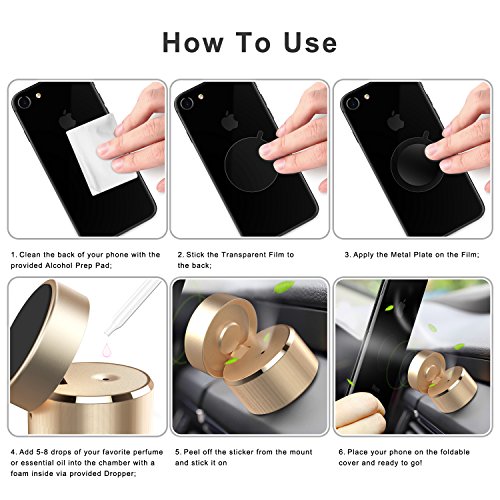 How To Use

1. Clean the back of your phone with the provided Alcohol Prep Pad;

2. Stick the Transparent Film to the back;

3. Apply the Metal Plate on the Film;

4. Add 5-8 drops of your favorite perfume or essential oil into the chamber with a foam inside via provided Dropper;

5. Peel off the sticker from the mount and stick it on

6. Place your phone on the foldable cover and ready to go!