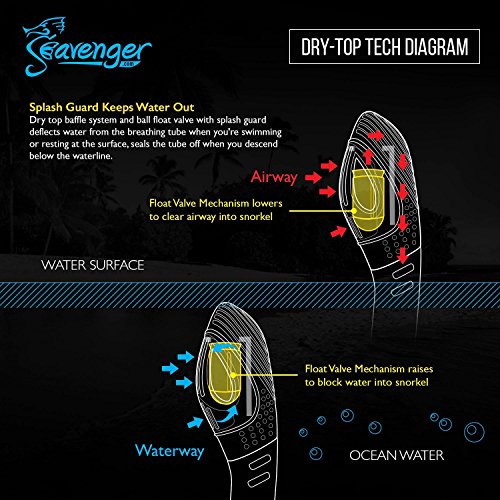 Seavenger
.com

DRY-TOP TECH DIAGRAM

Splash Guard Keeps Water Out
Dry top baffle system and ball float valve with splash guard deflects water from the breathing tube when you're swimming or resting at the surface, seals the tube off when you descend below the waterline.

Airway

Float Valve Mechanism lowers to clear airway into snorkel

WATER SURFACE

Float Valve Mechanism raises to block water into snorkel

Waterway

OCEAN WATER