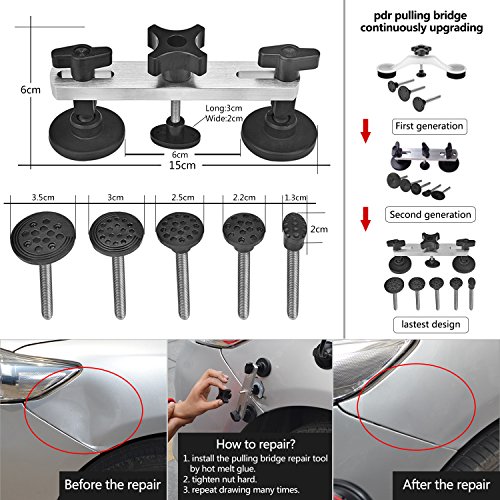 6cm

Long:3cm
Wide:2cm

6cm

15cm

3.5cm

3cm

2.5cm

2.2cm

1.3cm

2cm

pdr pulling bridge continuously upgrading

First generation

Second generation

lastest design

Before the repair

How to repair?
1. install the pulling bridge repair tool by hot melt glue.
2. tighten nut hard.
3. repeat drawing many times.

After the repair