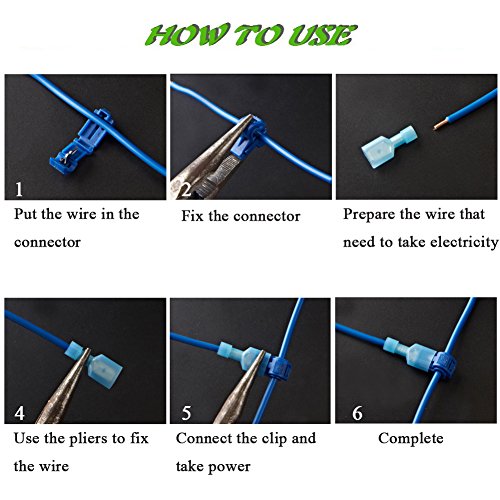 HOW TO USE

1
Put the wire in the connector

2
Fix the connector

Prepare the wire that need to take electricity

4
Use the pliers to fix the wire

5
Connect the clip and take power

6
Complete