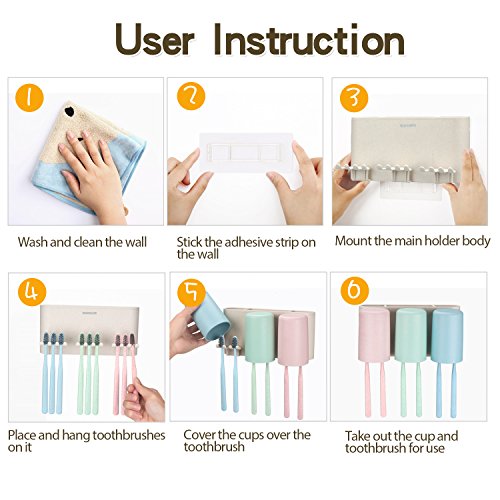 User Instruction

1

Wash and clean the wall

2

Stick the adhesive strip on the wall

3

Mount the main holder body

4

Place and hang toothbrushes on it

5

Cover the cups over the toothbrush

6

Take out the cup and toothbrush for use