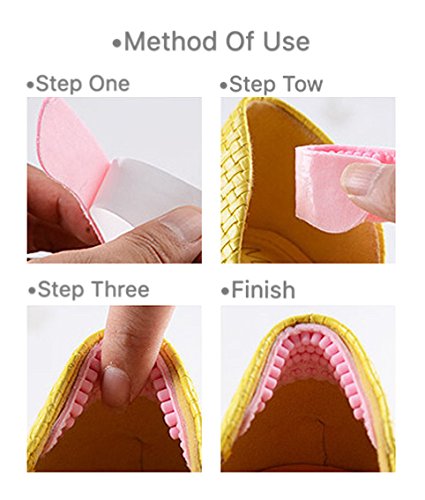 •Method Of Use

•Step One

•Step Tow

•Step Three

•Finish