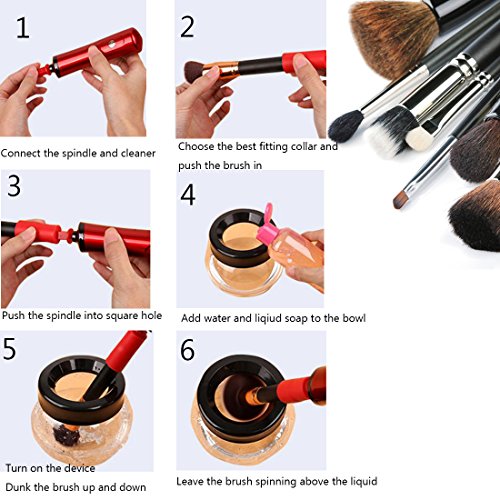 1

Connect the spindle and cleaner

2

Choose the best fitting collar and push the brush in

3

Push the spindle into square hole

4

Add water and liqiud soap to the bowl

5

Turn on the device

Dunk the brush up and down

6

Leave the brush spinning above the liquid