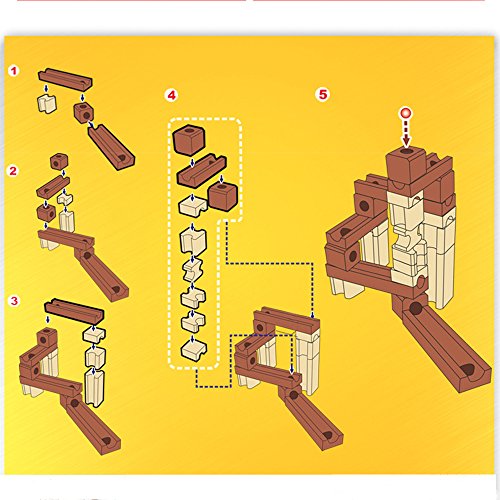 1

2

3

4

5