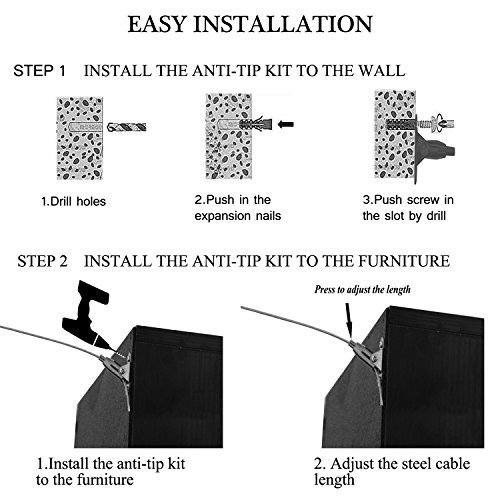 EASY INSTALLATION

STEP 1 INSTALL THE ANTI-TIP KIT TO THE WALL

1.Drill holes

2.Push in the expansion nails

3.Push screw in the slot by drill

STEP 2 INSTALL THE ANTI-TIP KIT TO THE FURNITURE

Press to adjust the length

1.Install the anti-tip kit to the furniture

2. Adjust the steel cable length