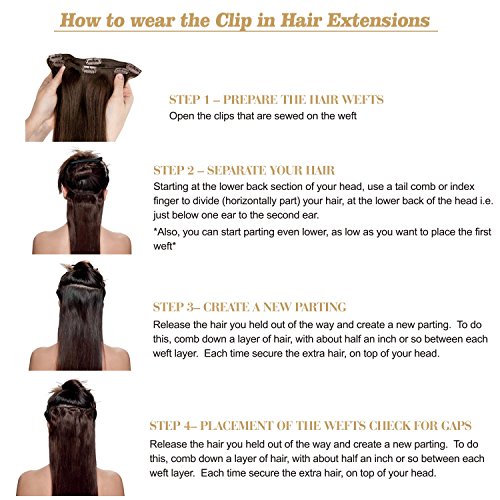 How to wear the Clip in Hair Extensions

STEP 1 – PREPARE THE HAIR WEFTS
Open the clips that are sewed on the weft

STEP 2 – SEPARATE YOUR HAIR
Starting at the lower back section of your head, use a tail comb or index finger to divide (horizontally part) your hair, at the lower back of the head i.e. just below one ear to the second ear.

*Also, you can start parting even lower, as low as you want to place the first weft*

STEP 3– CREATE A NEW PARTING
Release the hair you held out of the way and create a new parting. To do this, comb down a layer of hair, with about half an inch or so between each weft layer. Each time secure the extra hair, on top of your head.

STEP 4– PLACEMENT OF THE WEFTS CHECK FOR GAPS
Release the hair you held out of the way and create a new parting. To do this, comb down a layer of hair, with about half an inch or so between each weft layer. Each time secure the extra hair, on top of your head.