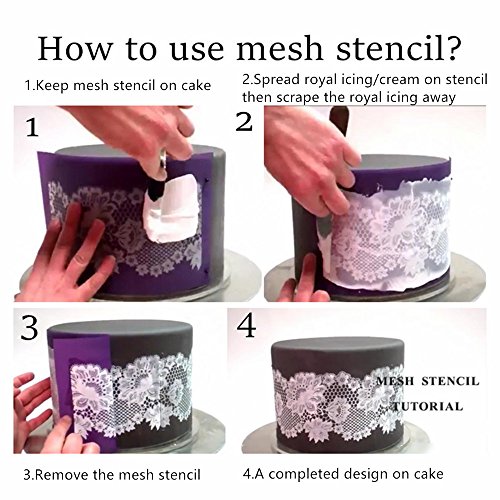 How to use mesh stencil?

1.Keep mesh stencil on cake

2.Spread royal icing/cream on stencil then scrape the royal icing away

1

2

3

4

MESH STENCIL TUTORIAL

3.Remove the mesh stencil

4.A completed design on cake