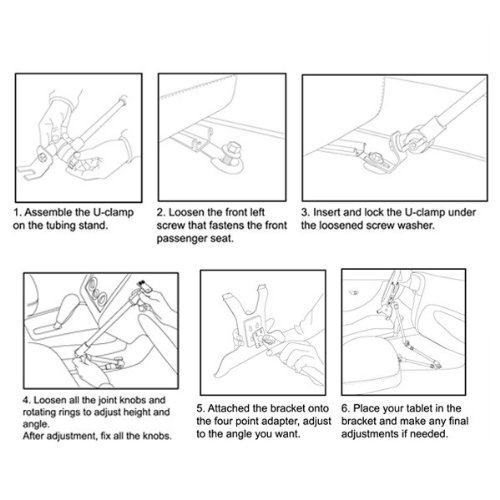 1. Assemble the U-clamp on the tubing stand.

2. Loosen the front left screw that fastens the front passenger seat.

3. Insert and lock the U-clamp under the loosened screw washer.

4. Loosen all the joint knobs and rotating rings to adjust height and angle.
After adjustment, fix all the knobs.

5. Attached the bracket onto the four point adapter, adjust to the angle you want.

6. Place your tablet in the bracket and make any final adjustments if needed.