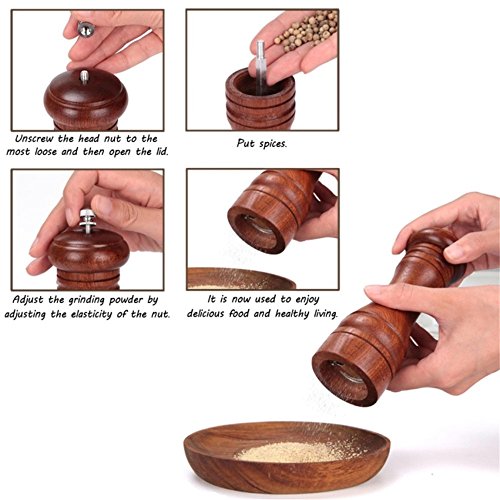 Unscrew the head nut to the most loose and then open the lid.

Put spices.

Adjust the grinding powder by adjusting the elasticity of the nut.

It is now used to enjoy delicious food and healthy living.