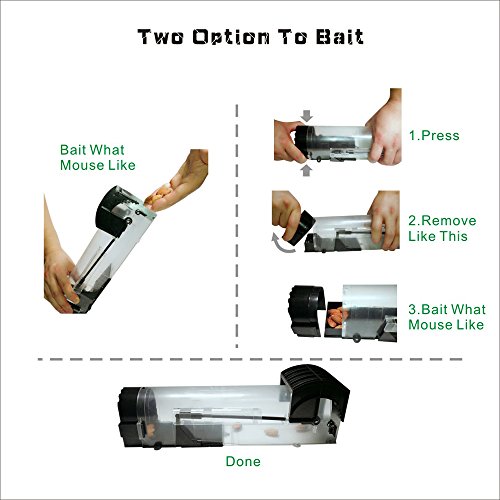 Two Option To Bait

Bait What Mouse Like

1.Press

2.Remove Like This

3.Bait What Mouse Like

Done