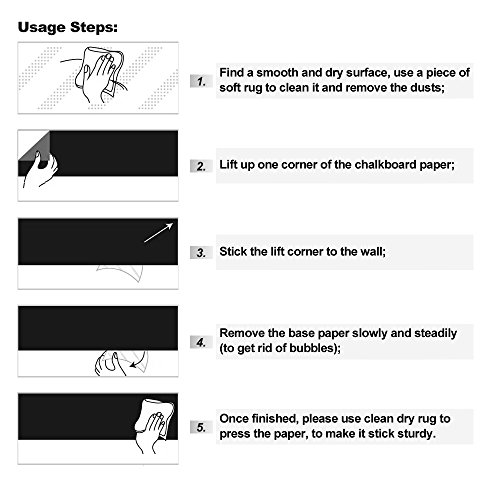 Usage Steps:

1. Find a smooth and dry surface, use a piece of soft rug to clean it and remove the dusts;

2. Lift up one corner of the chalkboard paper;

3. Stick the lift corner to the wall;

4. Remove the base paper slowly and steadily (to get rid of bubbles);

5. Once finished, please use clean dry rug to press the paper, to make it stick sturdy.