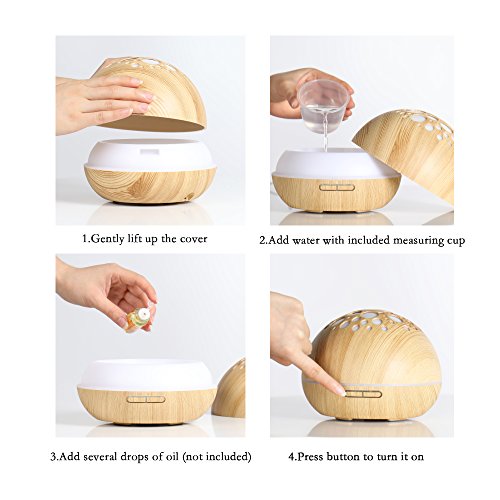 1.Gently lift up the cover

2.Add water with included measuring cup

3.Add several drops of oil (not included)

4.Press button to turn it on