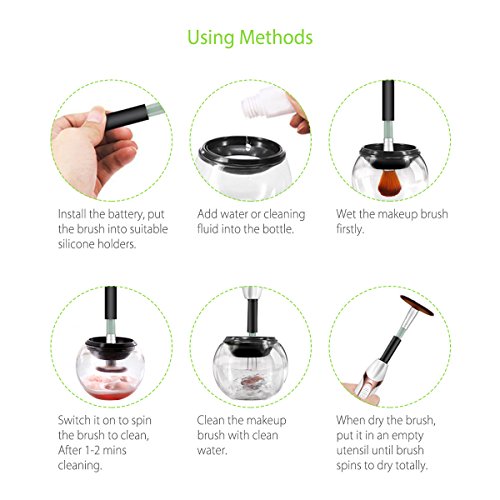 Using Methods

Install the battery, put the brush into suitable silicone holders.

Add water or cleaning fluid into the bottle.

Wet the makeup brush firstly.

Switch it on to spin the brush to clean, After 1-2 mins cleaning.

Clean the makeup brush with clean water.

When dry the brush, put it in an empty utensil until brush spins to dry totally.