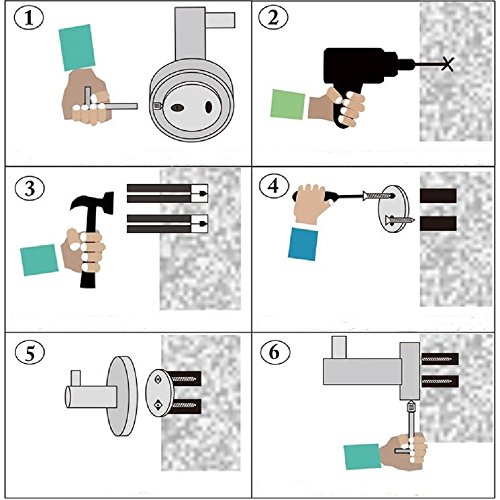 1
2
3
4
5
6