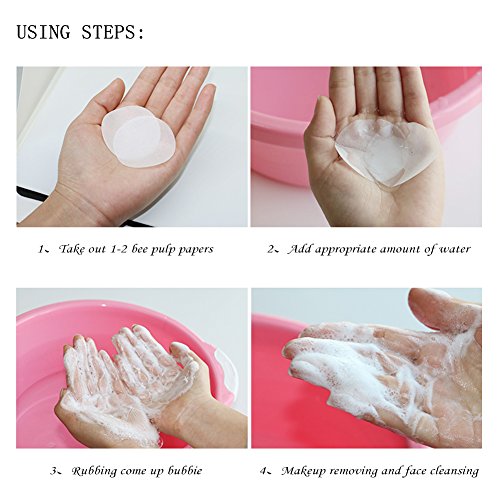 USING STEPS:

1、Take out 1-2 bee pulp papers

2、Add appropriate amount of water

3、Rubbing come up bubbie

4、Makeup removing and face cleansing