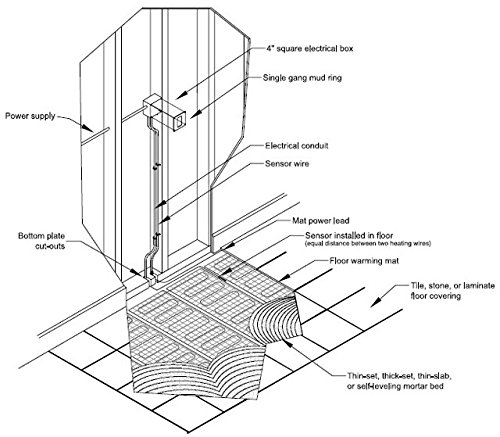 4" square electrical box

Single gang mud ring

Power supply

Electrical conduit

Sensor wire

Mat power lead

Bottom plate cut-outs

Sensor installed in floor
(equal distance between two heating wires)

Floor warming mat

Tile, stone, or laminate floor covering

Thin-set, thick-set, thin-slab, or self-leveling mortar bed