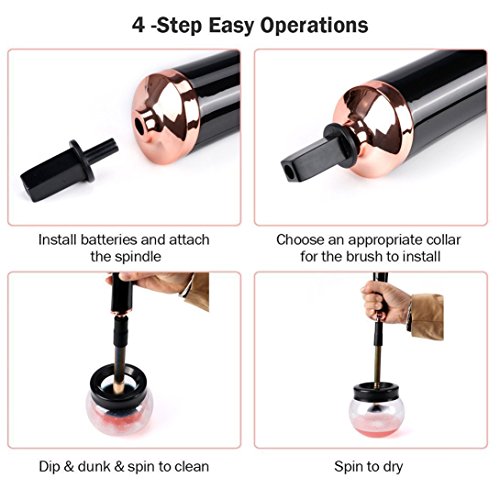 4 -Step Easy Operations

Install batteries and attach the spindle

Choose an appropriate collar for the brush to install

Dip & dunk & spin to clean

Spin to dry