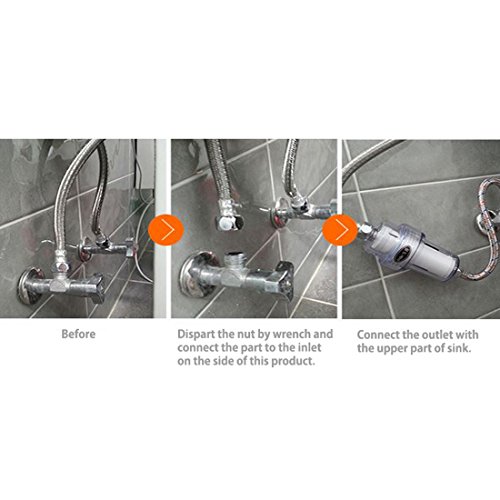 Before

Dispart the nut by wrench and connect the part to the inlet on the side of this product.

Connect the outlet with the upper part of sink.