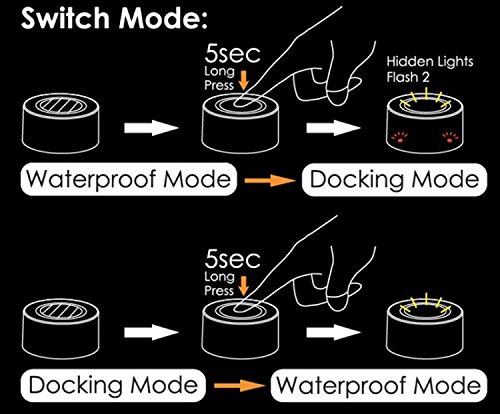 Switch Mode:

5sec
Long
Press

Hidden Lights
Flash 2

Waterproof Mode

Docking Mode

5sec
Long
Press

Docking Mode

Waterproof Mode