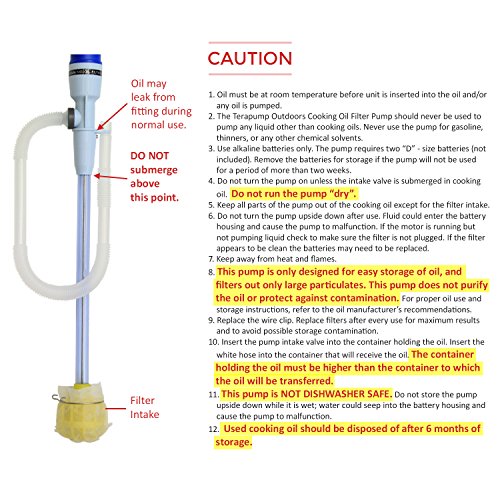 Oil may leak from fitting during normal use.

DO NOT submerge above this point.

Filter Intake

CAUTION

1. Oil must be at room temperature before unit is inserted into the oil and/or any oil is pumped.
2. The Terapump Outdoors Cooking Oil Filter Pump should never be used to pump any liquid other than cooking oils. Never use the pump for gasoline, thinners, or any other chemical solvents.
3. Use alkaline batteries only. The pump requires two "D" - size batteries (not included). Remove the batteries for storage if the pump will not be used for a period of more than two weeks.
4. Do not turn the pump on unless the intake valve is submerged in cooking oil. Do not run the pump "dry".
5. Keep all parts of the pump out of the cooking oil except for the filter intake.
6. Do not turn the pump upside down after use. Fluid could enter the battery housing and cause the pump to malfunction. If the motor is running but not pumping liquid check to make sure the filter is not plugged. If the filter appears to be clean the batteries may need to be replaced.
7. Keep away from heat and flames.
8. This pump is only designed for easy storage of oil, and filters out only large particulates. This pump does not purify the oil or protect against contamination. For proper oil use and storage instructions, refer to the oil manufacturer's recommendations.
9. Replace the wire clip. Replace filters after every use for maximum results and to avoid possible storage contamination.
10. Insert the pump intake valve into the container holding the oil. Insert the white hose into the container that will receive the oil. The container holding the oil must be higher than the container to which the oil will be transferred.
11. This pump is NOT DISHWASHER SAFE. Do not store the pump upside down while it is wet; water could seep into the battery housing and cause the pump to malfunction.
12. Used cooking oil should be disposed of after 6 months of storage.