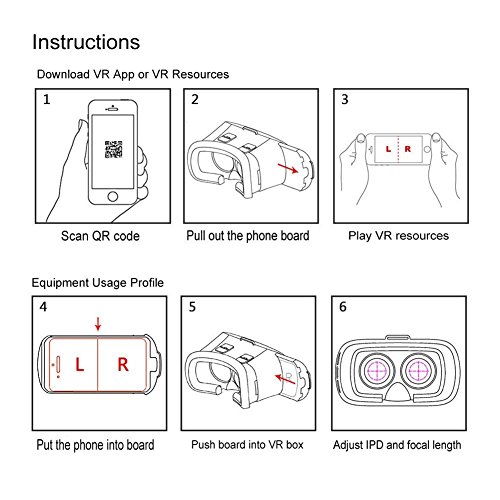 Instructions

Download VR App or VR Resources

1

Scan QR code

2

Pull out the phone board

3

L R

Play VR resources

Equipment Usage Profile

4

L R

Put the phone into board

5

Push board into VR box

6

Adjust IPD and focal length