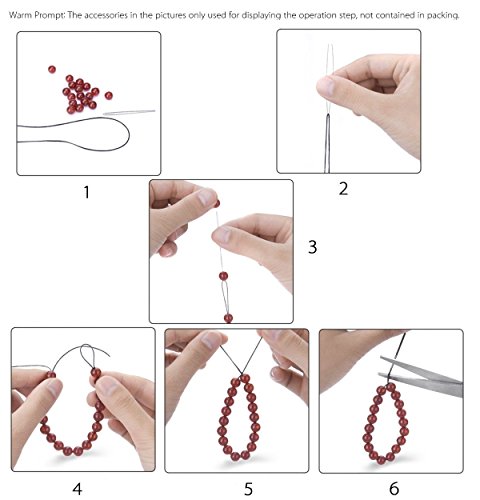 Warm Prompt: The accessories in the pictures only used for displaying the operation step, not contained in packing.

1

2

3

4

5

6