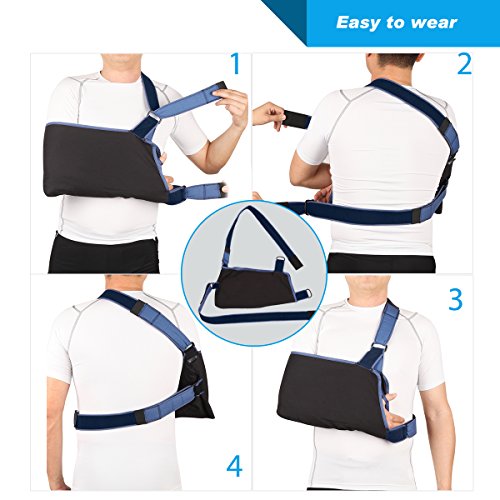 Easy to wear

1

2

3

4