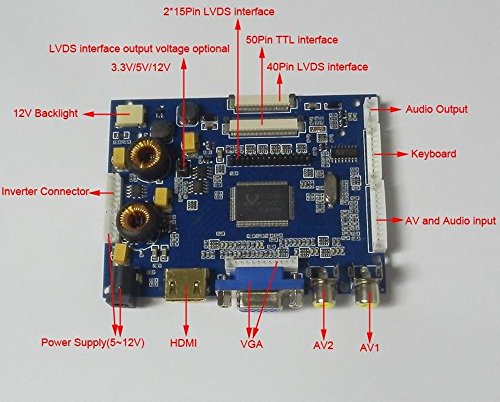 2*15Pin LVDS interface

50Pin TTL interface

LVDS interface output voltage optional

3.3V/5V/12V

40Pin LVDS interface

12V Backlight

Audio Output

Keyboard

Inverter Connector

AV and Audio input

Power Supply(5~12V)

HDMI

VGA

AV2

AV1