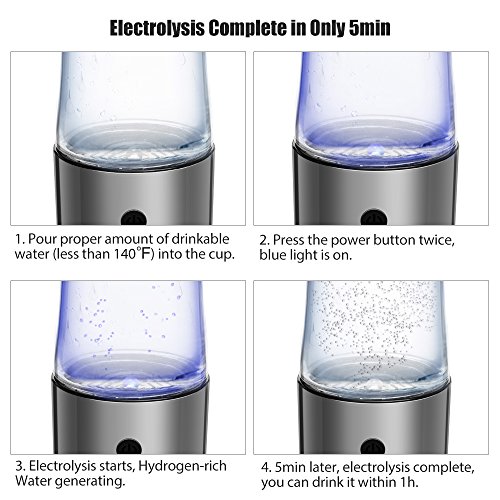 Electrolysis Complete in Only 5min

1. Pour proper amount of drinkable water (less than 140°F) into the cup.

2. Press the power button twice, blue light is on.

3. Electrolysis starts, Hydrogen-rich Water generating.

4. 5min later, electrolysis complete, you can drink it within 1h.