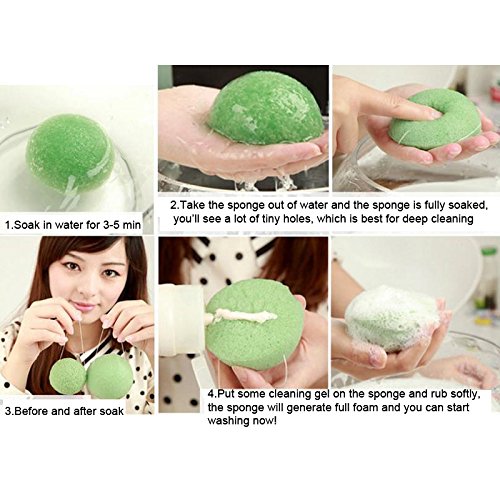 1.Soak in water for 3-5 min

2.Take the sponge out of water and the sponge is fully soaked, you'll see a lot of tiny holes, which is best for deep cleaning

3.Before and after soak

4.Put some cleaning gel on the sponge and rub softly, the sponge will generate full foam and you can start washing now!