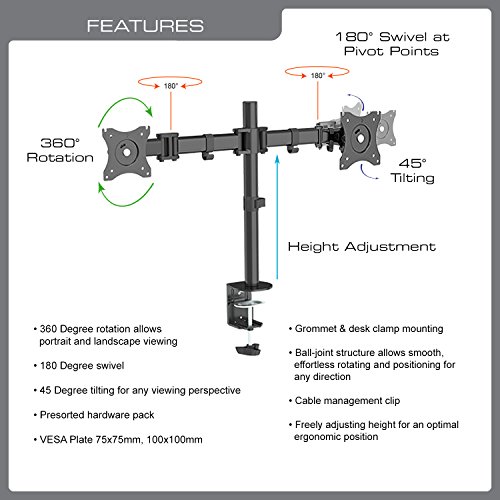 FEATURES

180° Swivel at Pivot Points

180°

180°

360° Rotation

45° Tilting

Height Adjustment

• 360 Degree rotation allows portrait and landscape viewing

• 180 Degree swivel

• 45 Degree tilting for any viewing perspective

• Presorted hardware pack

• VESA Plate 75x75mm, 100x100mm

• Grommet & desk clamp mounting

• Ball-joint structure allows smooth, effortless rotating and positioning for any direction

• Cable management clip

• Freely adjusting height for an optimal ergonomic position