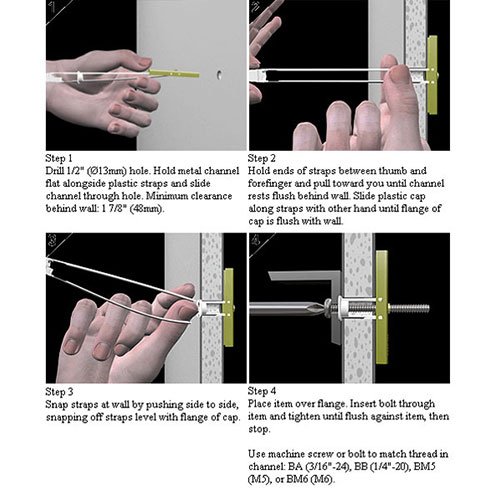 Step 1
Drill 1/2" (Ø13mm) hole. Hold metal channel flat alongside plastic straps and slide channel through hole. Minimum clearance behind wall: 1 7/8" (48mm).

Step 2
Hold ends of straps between thumb and forefinger and pull toward you until channel rests flush behind wall. Slide plastic cap along straps with other hand until flange of cap is flush with wall.

Step 3
Snap straps at wall by pushing side to side, snapping off straps level with flange of cap.

Step 4
Place item over flange. Insert bolt through item and tighten until flush against item, then stop.

Use machine screw or bolt to match thread in channel: BA (3/16"-24), BB (1/4"-20), BM5 (M5), or BM6 (M6).