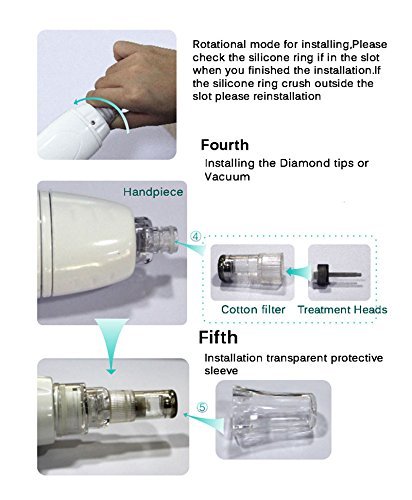 Rotational mode for installing,Please check the silicone ring if in the slot when you finished the installation.If the silicone ring crush outside the slot please reinstallation

Fourth

Installing the Diamond tips or Vacuum

Handpiece

④

Cotton filter

Treatment Heads

Fifth

Installation transparent protective sleeve

⑤