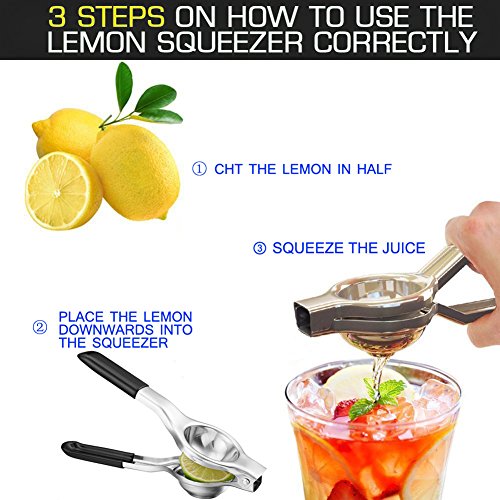 3 STEPS ON HOW TO USE THE LEMON SQUEEZER CORRECTLY

① CHT THE LEMON IN HALF

③ SQUEEZE THE JUICE

② PLACE THE LEMON DOWNWARDS INTO THE SQUEEZER