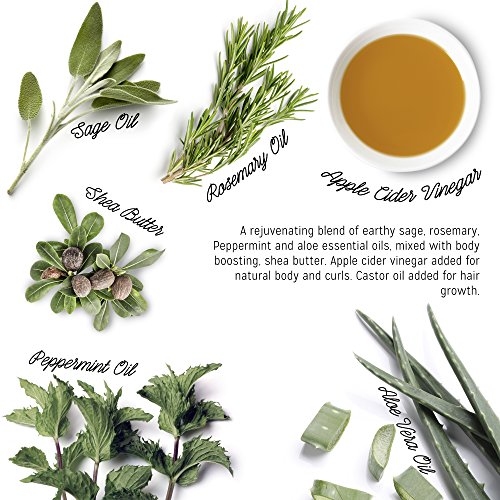 Sage Oil

Rosemary Oil

Apple Cider Vinegar

Shea Butter

A rejuvenating blend of earthy sage, rosemary, Peppermint and aloe essential oils, mixed with body boosting, shea butter. Apple cider vinegar added for natural body and curls. Castor oil added for hair growth.

Peppermint Oil

Aloe Vera Oil