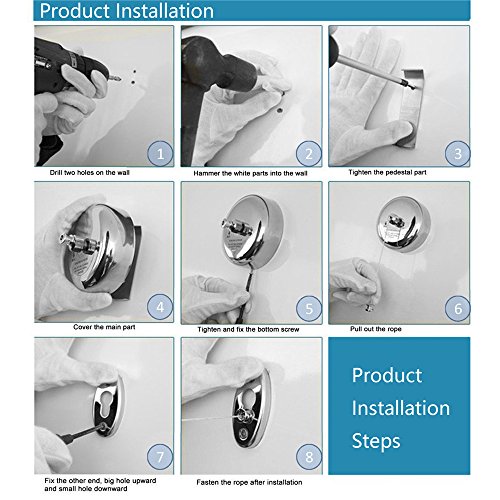 Product Installation

1
Drill two holes on the wall

2
Hammer the white parts into the wall

3
Tighten the pedestal part

4
Cover the main part

5
Tighten and fix the bottom screw

6
Pull out the rope

7
Fix the other end, big hole upward and small hole downward

8
Fasten the rope after installation

Product Installation Steps